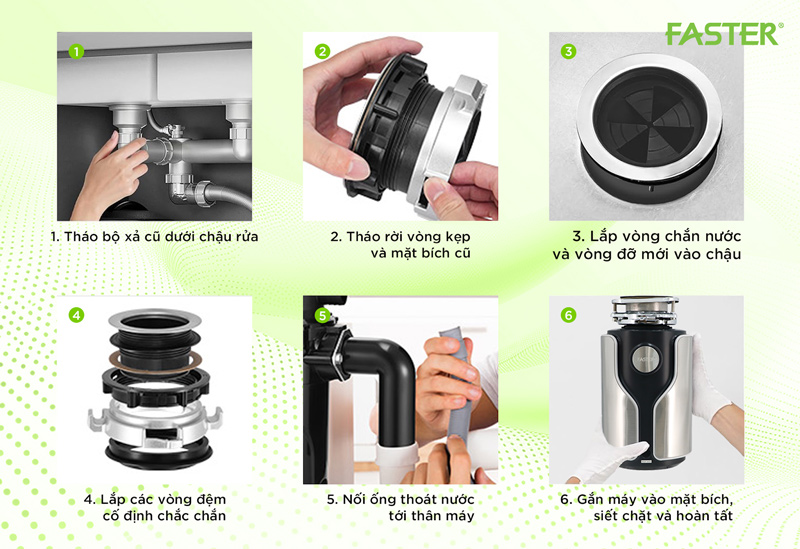 FASTER®

1

1. Tháo bộ xả cũ dưới chậu rửa

2

2. Tháo rời vòng kẹp và mặt bích cũ

3

3. Lắp vòng chắn nước và vòng đỡ mới vào chậu

4

4. Lắp các vòng đệm cố định chắc chắn

5

5. Nối ống thoát nước tới thân máy

6

FASTER

6. Gắn máy vào mặt bích, siết chặt và hoàn tất